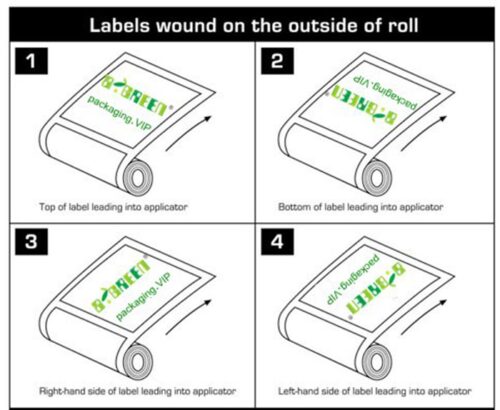 Labels wound on the outside of roll

1

B.GREEN®
packaging.VIP

Top of label leading into applicator

2

B.GREEN®
packaging.VIP

Bottom of label leading into applicator

3

B.GREEN®
packaging.VIP

Right-hand side of label leading into applicator

4

B.GREEN®
packaging.VIP

Left-hand side of label leading into applicator