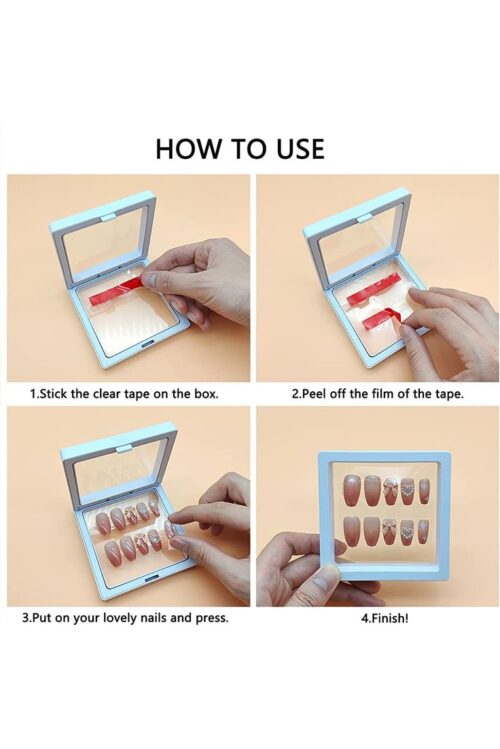 HOW TO USE

1.Stick the clear tape on the box.

2.Peel off the film of the tape.

3.Put on your lovely nails and press.

4.Finish!