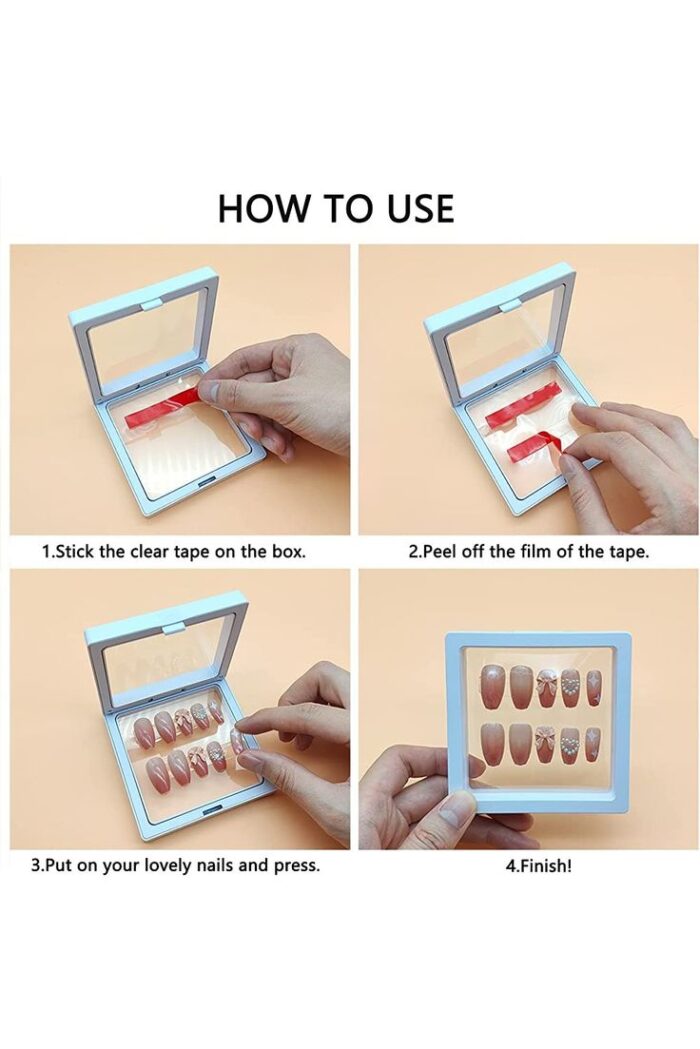 HOW TO USE

1.Stick the clear tape on the box.

2.Peel off the film of the tape.

3.Put on your lovely nails and press.

4.Finish!