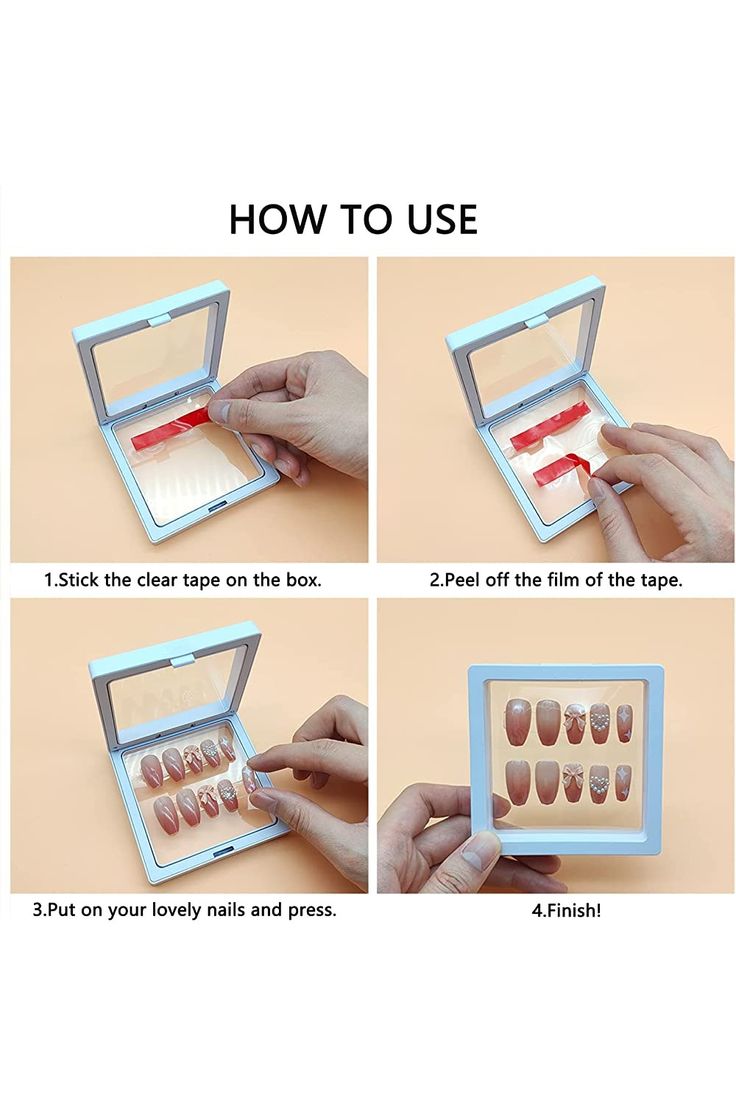 HOW TO USE

1.Stick the clear tape on the box.

2.Peel off the film of the tape.

3.Put on your lovely nails and press.

4.Finish!