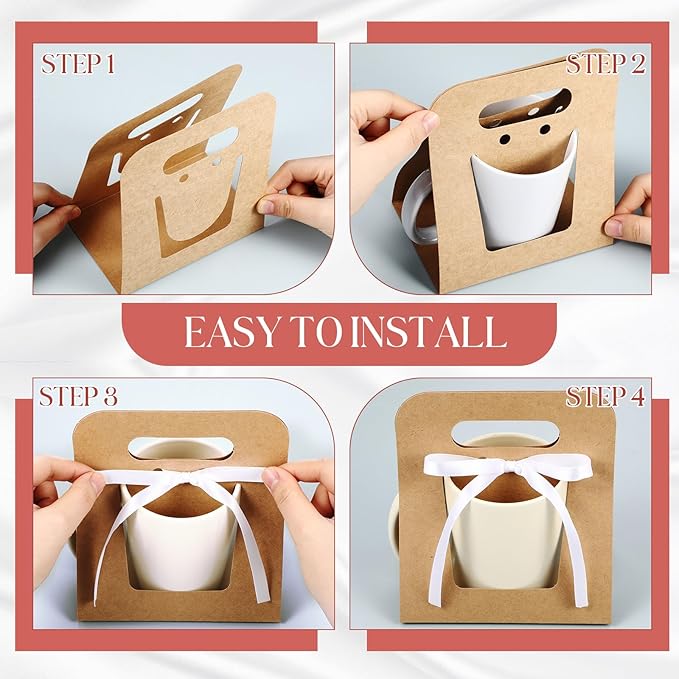 STEP 1

STEP 2

EASY TO INSTALL

STEP 3

STEP 4