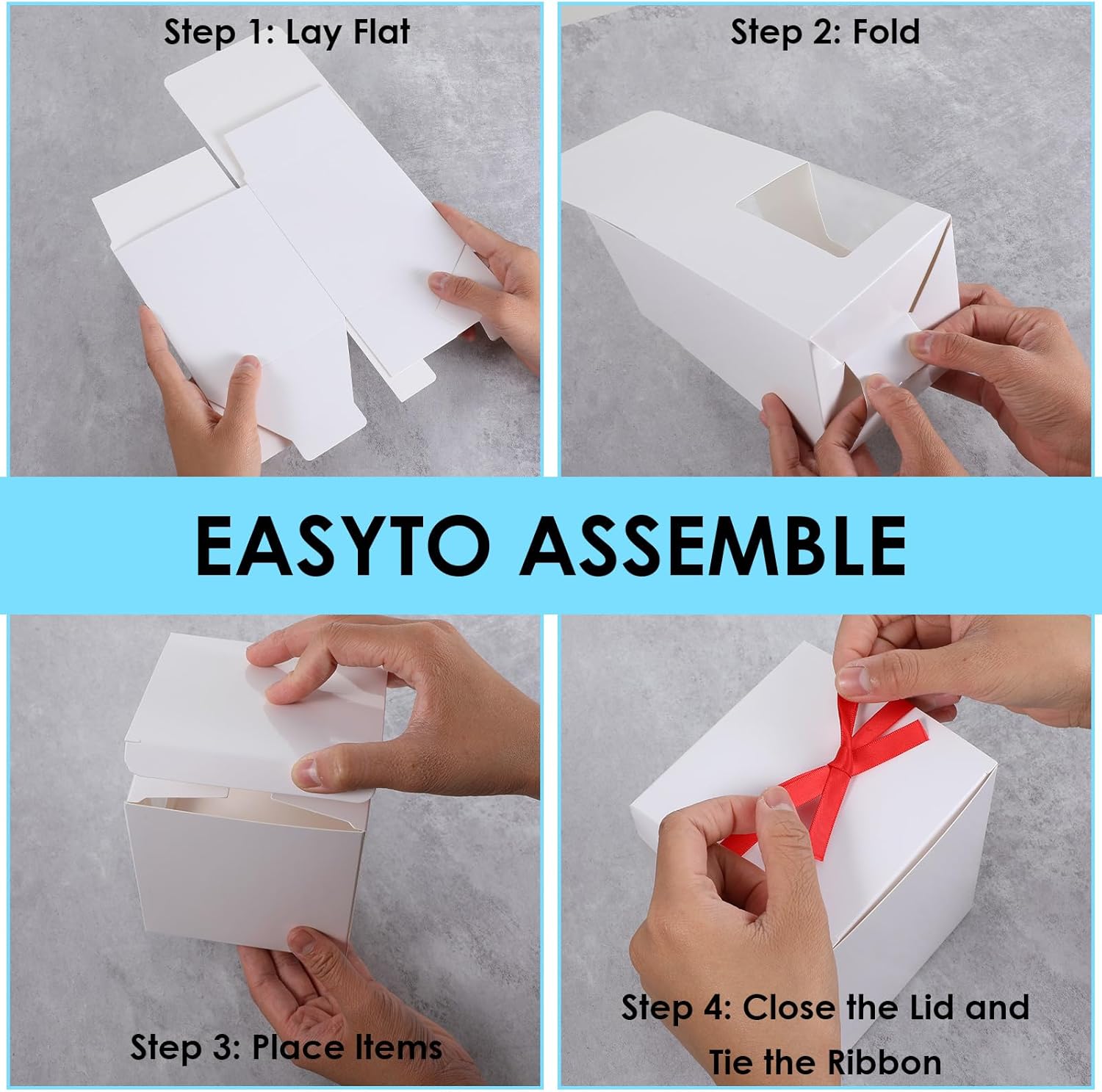 Step 1: Lay Flat

Step 2: Fold

EASYTO ASSEMBLE

Step 3: Place Items

Step 4: Close the Lid and Tie the Ribbon