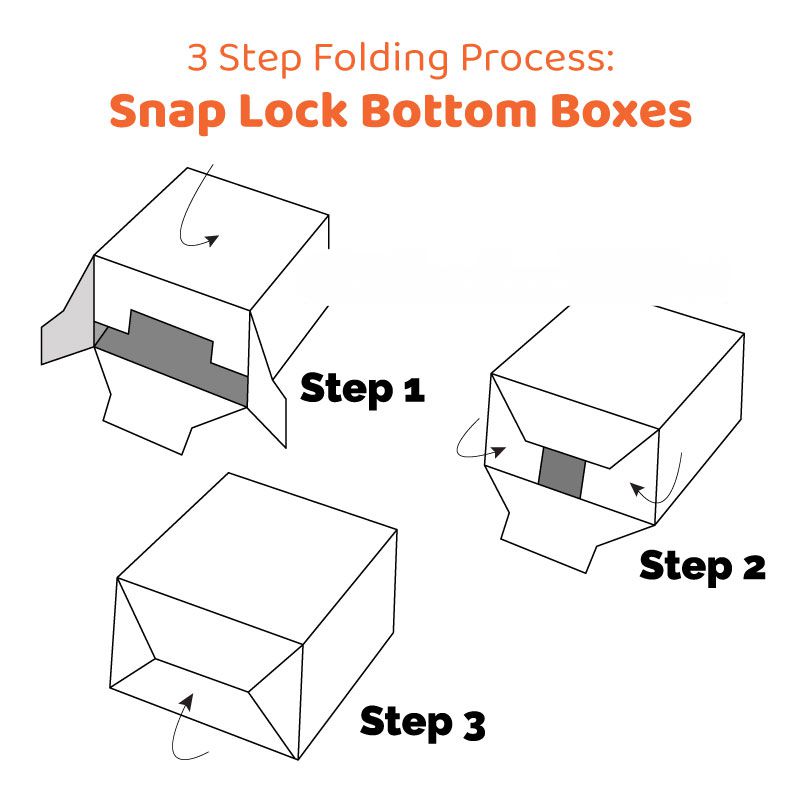 3 Step Folding Process:
Snap Lock Bottom Boxes

Step 1

Step 2

Step 3