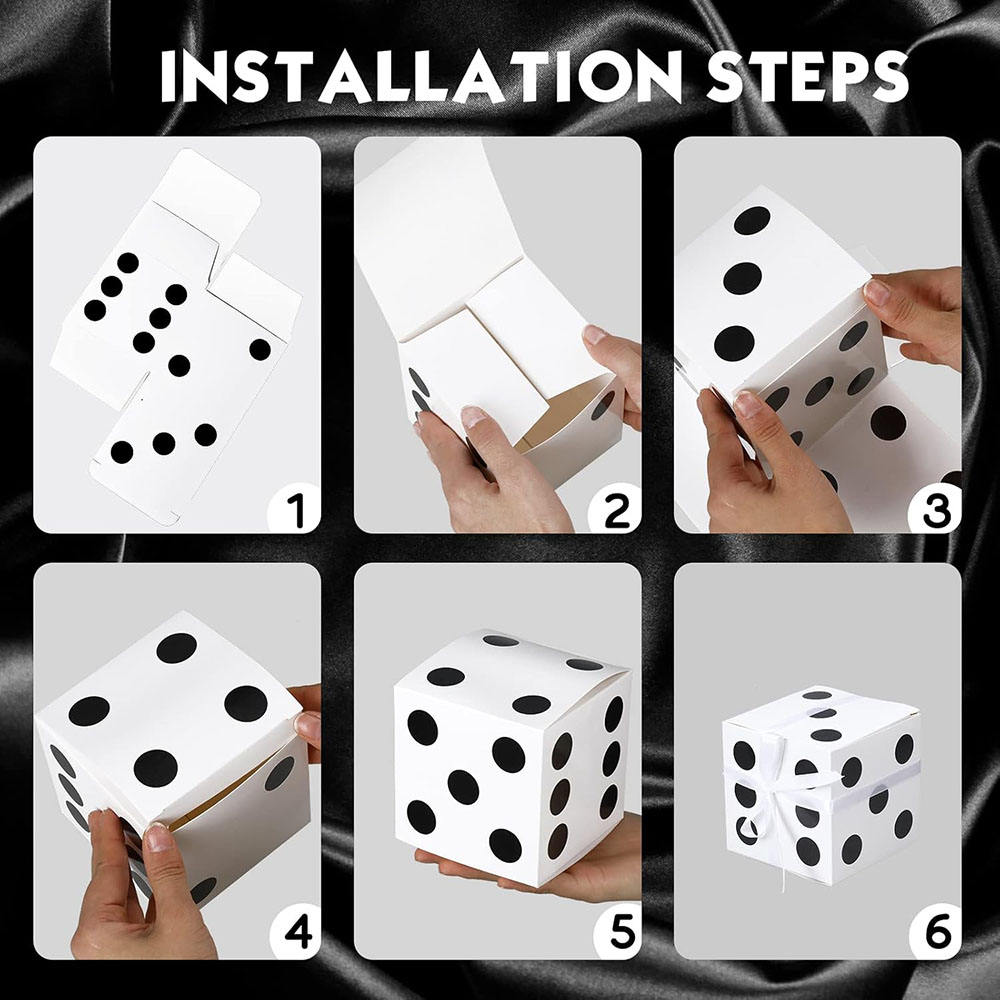 INSTALLATION STEPS

1

2

3

4

5

6